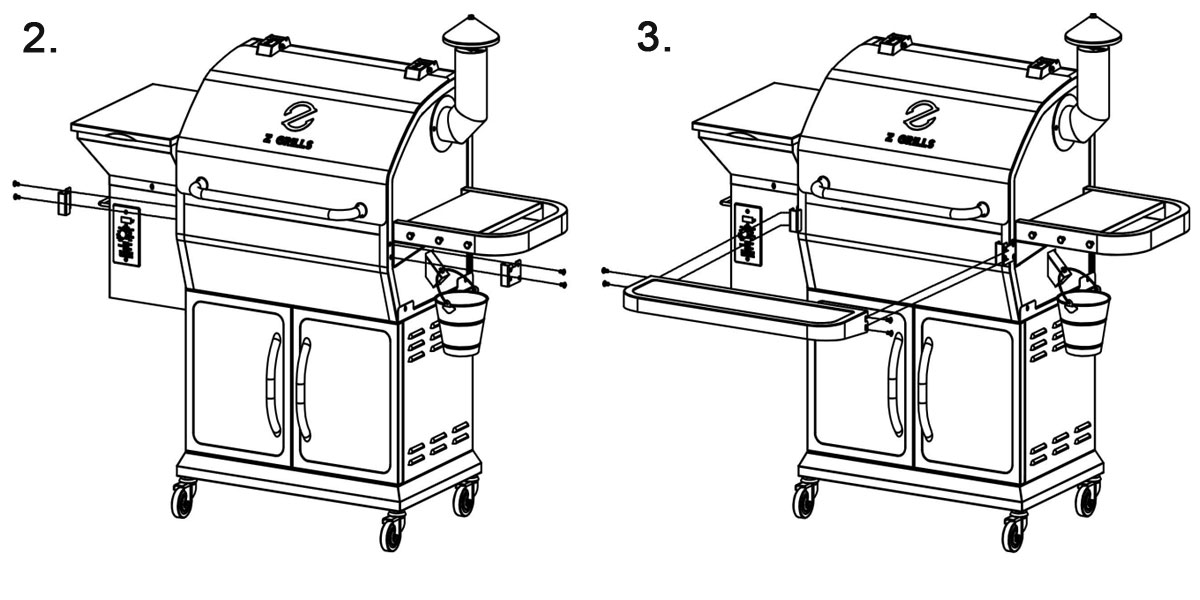 2.

Z GRILLS

3.

Z GRILLS